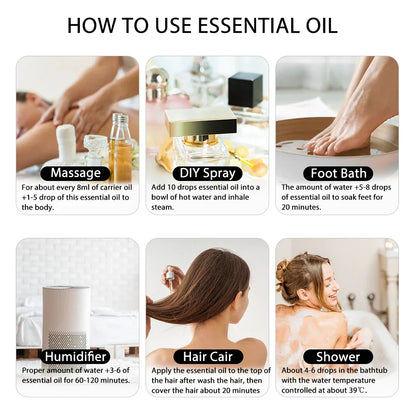 HOW TO USE ESSENTIAL OIL

Massage
For about every 8ml of carrier oil +1-5 drop of this essential oil to the body.

DIY Spray
Add 10 drops essential oil into a bowl of hot water and inhale steam.

Foot Bath
The amount of water +5-8 drops of essential oil to soak feet for 20 minutes.

Humidifier
Proper amount of water +3-6 of essential oil for 60-120 minutes.

Hair Cair
Apply the essential oil to the top of the hair after wash the hair, then cover the hair about 20 minutes

Shower
About 4-6 drops in the bathtub with the water temperature controlled at about 39℃.